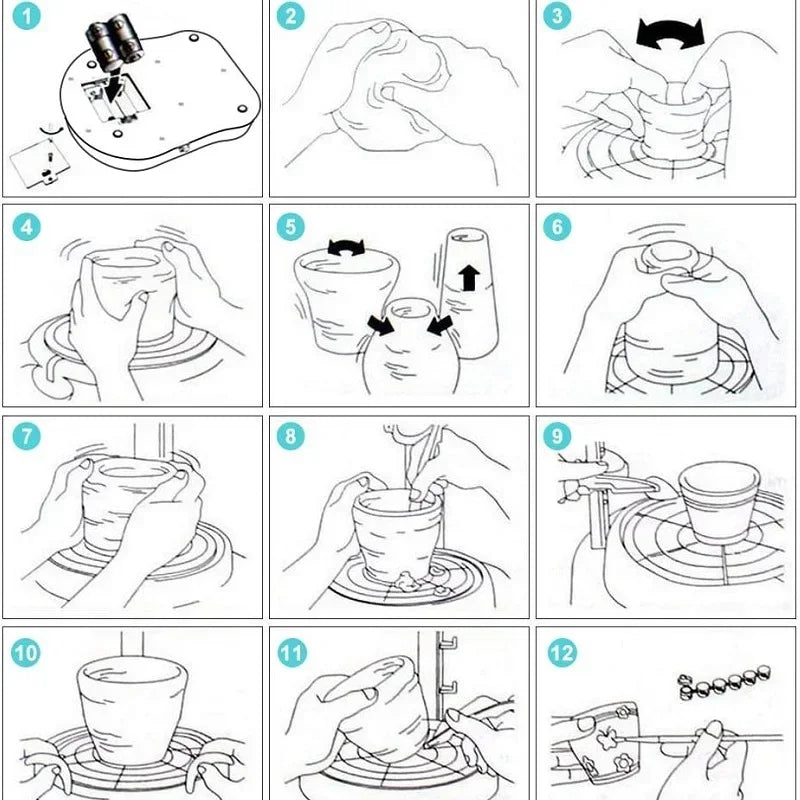 1
2
3
4
5
6
7
8
9
10
11
12