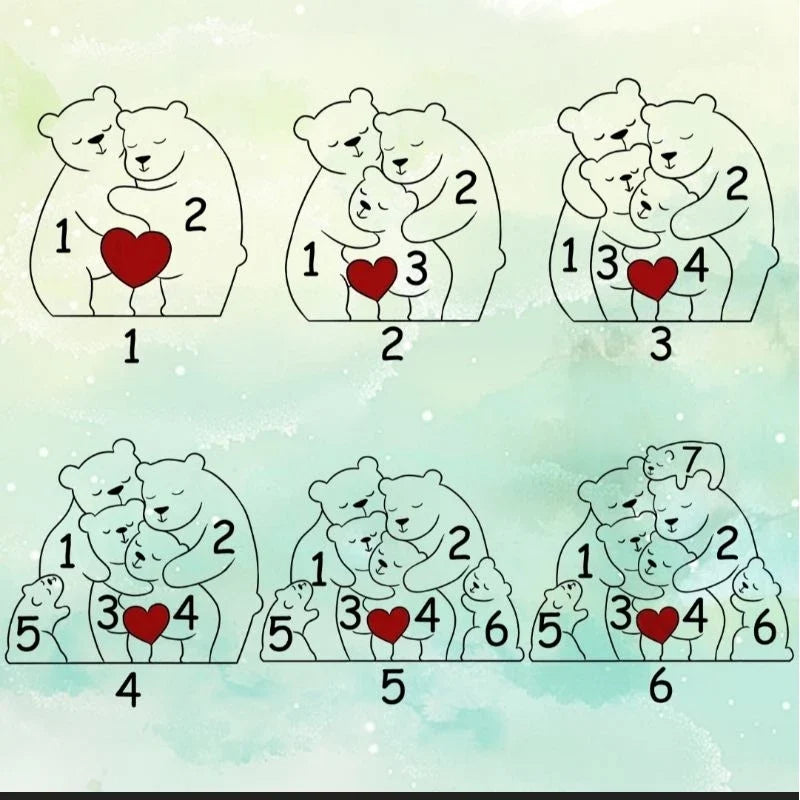 1 2
1

1 2 3
2

1 2 3 4
3

1 2 3 4 5
4

1 2 3 4 5 6
5

7 1 2 3 4 5 6
6